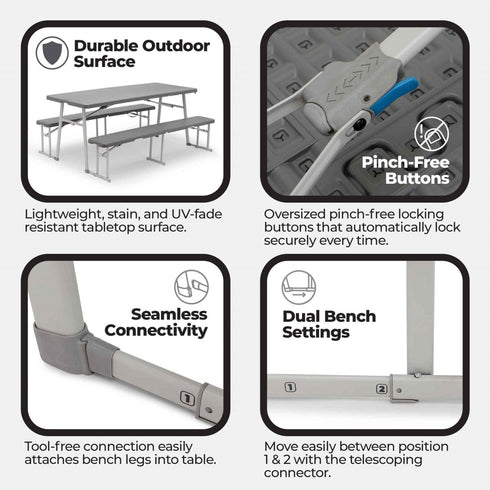 Durable Outdoor Surface

Lightweight, stain, and UV-fade resistant tabletop surface.

Pinch-Free Buttons

Oversized pinch-free locking buttons that automatically lock securely every time.

Seamless Connectivity

1

Tool-free connection easily attaches bench legs into table.

Dual Bench Settings

1 2

Move easily between position 1 & 2 with the telescoping connector.